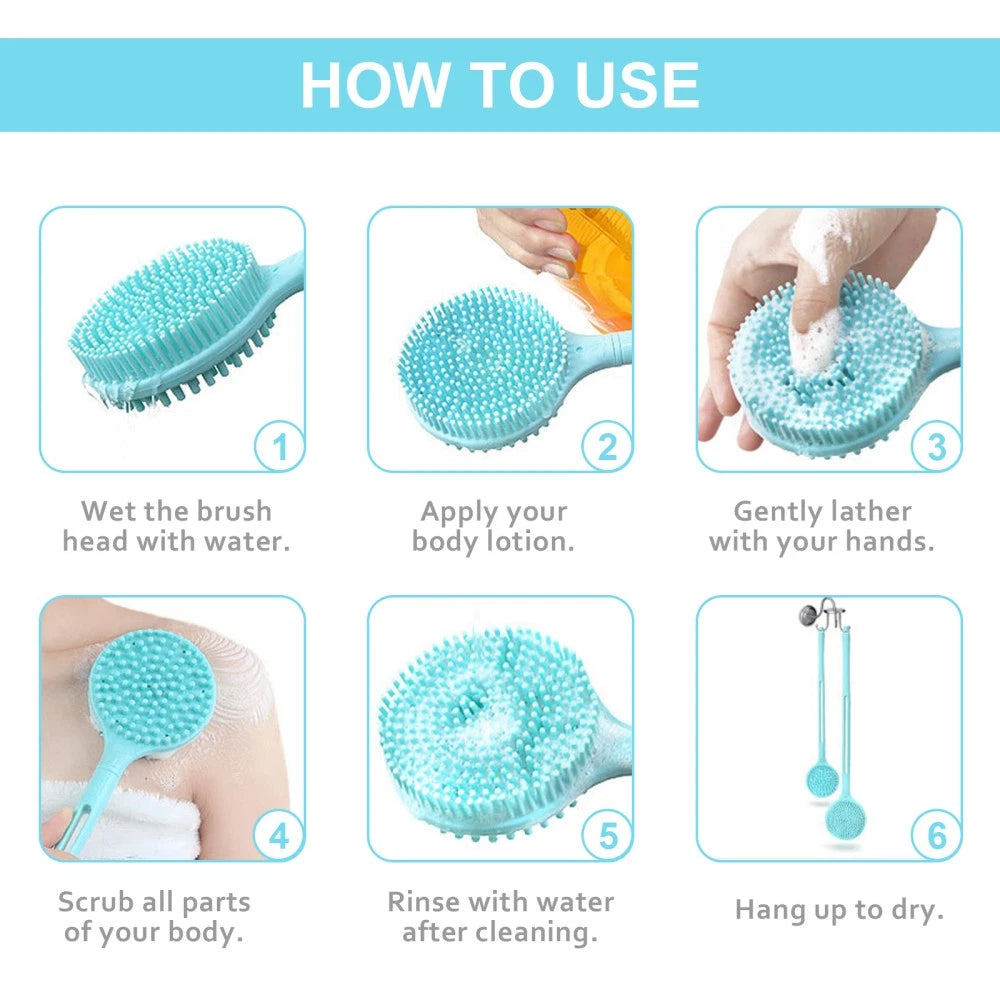 HOW TO USE

1
Wet the brush head with water.

2
Apply your body lotion.

3
Gently lather with your hands.

4
Scrub all parts of your body.

5
Rinse with water after cleaning.

6
Hang up to dry.