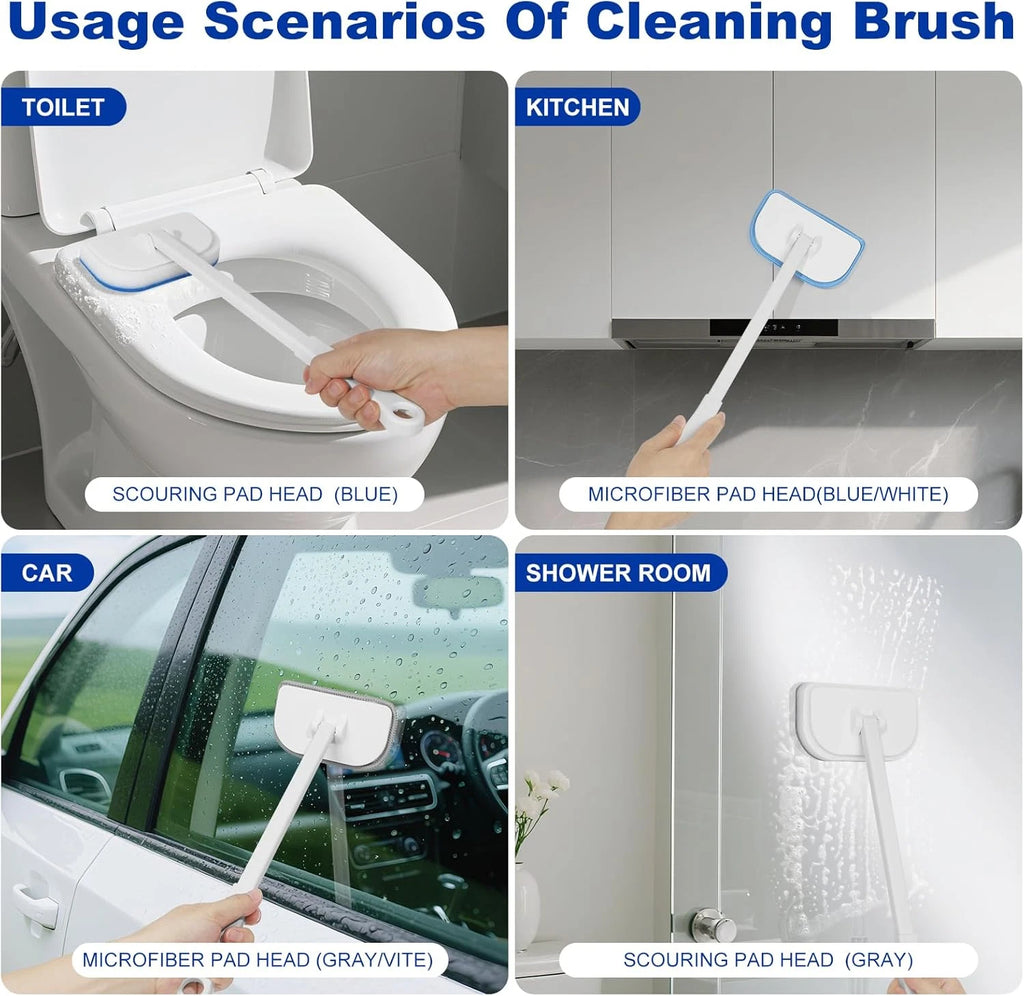 Usage Scenarios Of Cleaning Brush

TOILET

SCOURING PAD HEAD (BLUE)

KITCHEN

MICROFIBER PAD HEAD(BLUE/WHITE)

CAR

MICROFIBER PAD HEAD (GRAY/VITE)

SHOWER ROOM

SCOURING PAD HEAD (GRAY)